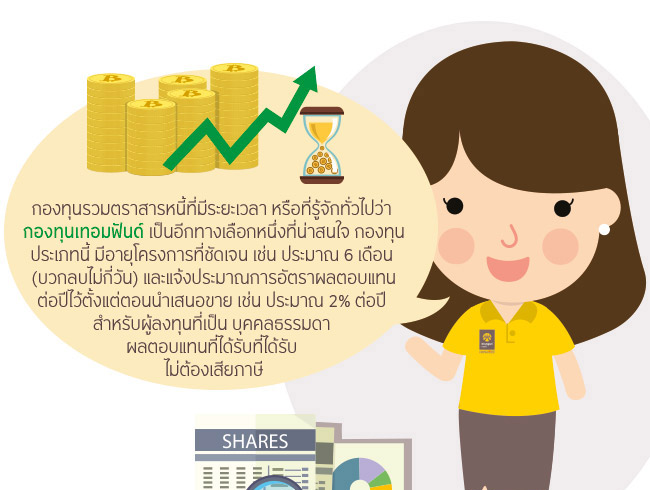 กองทุนรวมตราสารหนี้ที่มีระยะเวลา หรือที่รู้จักทั่วไปว่า กองทุนเทอมฟันด์ เป็นอีกทางเลือกหนึ่งที่น่าสนใจ กองทุนประเภทนี้ มีอายุโครงการที่ชัดเจน เช่น ประมาณ 6 เดือน (บวกลบไม่กี่วัน) และแจ้งประมาณการอัตราผลตอบแทนต่อปีไว้ตั้งแต่ตอนนำเสนอขาย เช่น ประมาณ 2% ต่อปี สำหรับผู้ลงทุนที่เป็น บุคคลธรรมดา ผลตอบแทนที่ได้รับที่ได้รับ ไม่ต้องเสียภาษี

SHARES