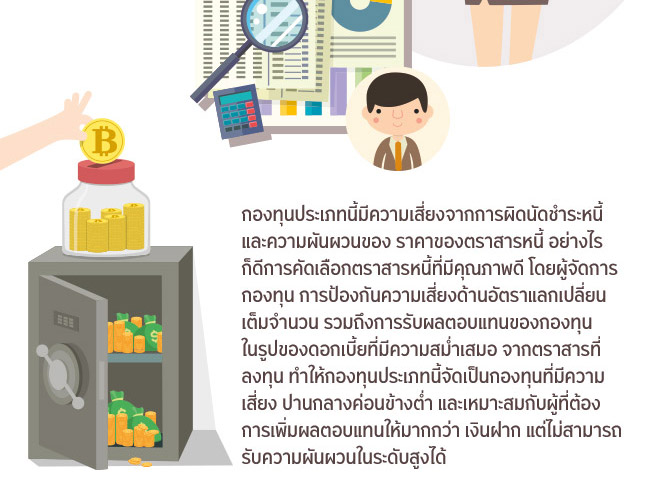 กองทุนประเภทนี้มีความเสี่ยงจากการผิดนัดชำระหนี้ และความผันผวนของ ราคาของตราสารหนี้ อย่างไรก็ดีการคัดเลือกตราสารหนี้ที่มีคุณภาพดี โดยผู้จัดการกองทุน การป้องกันความเสี่ยงด้านอัตราแลกเปลี่ยนเต็มจำนวน รวมถึงการรับผลตอบแทนของกองทุนในรูปของดอกเบี้ยที่มีความสม่ำเสมอ จากตราสารที่ลงทุน ทำให้กองทุนประเภทนี้จัดเป็นกองทุนที่มีความเสี่ยง ปานกลางค่อนข้างต่ำ และเหมาะสมกับผู้ที่ต้องการเพิ่มผลตอบแทนให้มากกว่า เงินฝาก แต่ไม่สามารถรับความผันผวนในระดับสูงได้